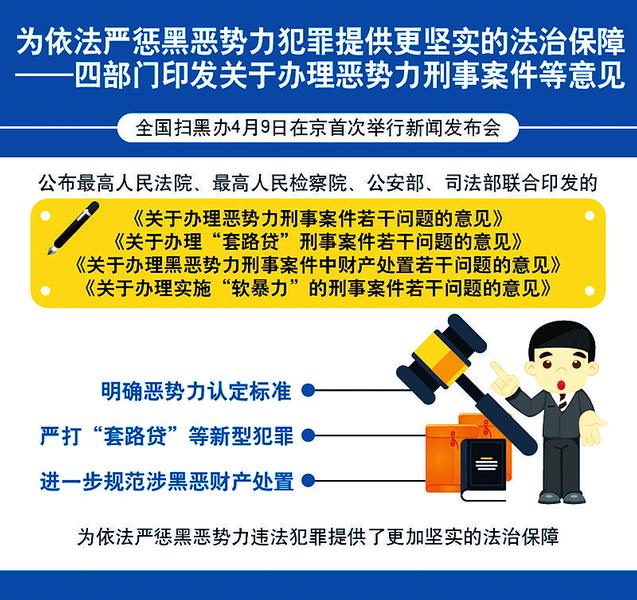 为依法严惩黑恶势力犯罪提供更坚实的法治保障
——四部门印发关于办理恶势力刑事案件等意见

全国扫黑办4月9日在京首次举行新闻发布会

公布最高人民法院、最高人民检察院、公安部、司法部联合印发的

《关于办理恶势力刑事案件若干问题的意见》
《关于办理“套路贷”刑事案件若干问题的意见》
《关于办理黑恶势力刑事案件中财产处置若干问题的意见》
《关于办理实施“软暴力”的刑事案件若干问题的意见》

明确恶势力认定标准

严打“套路贷”等新型犯罪

进一步规范涉黑恶财产处置

为依法严惩黑恶势力违法犯罪提供了更加坚实的法治保障